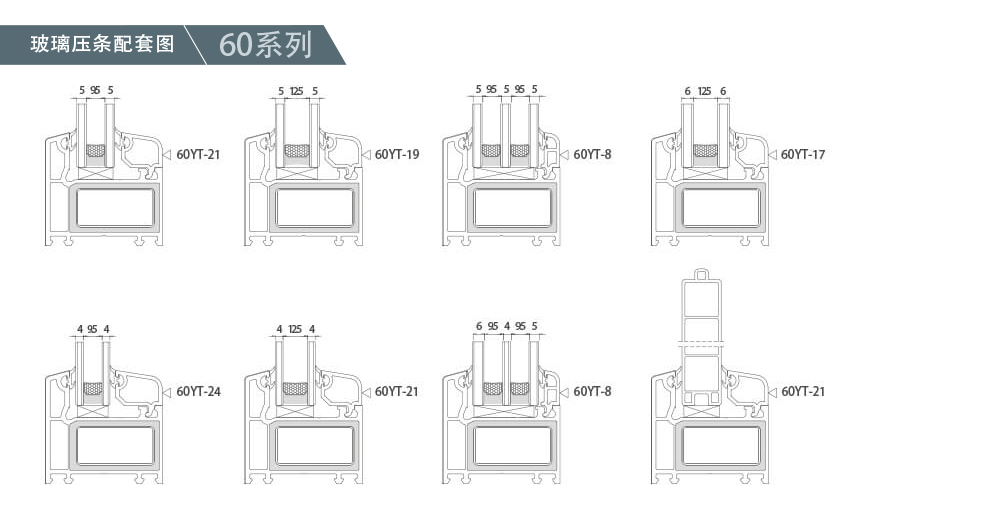 玻璃压条配套图 60系列

5 95 5
60YT-21

5 125 5
60YT-19

5 95 5 95 5
60YT-8

6 125 6
60YT-17

4 95 4
60YT-24

4 125 4
60YT-21

6 95 4 95 5
60YT-8

60YT-21